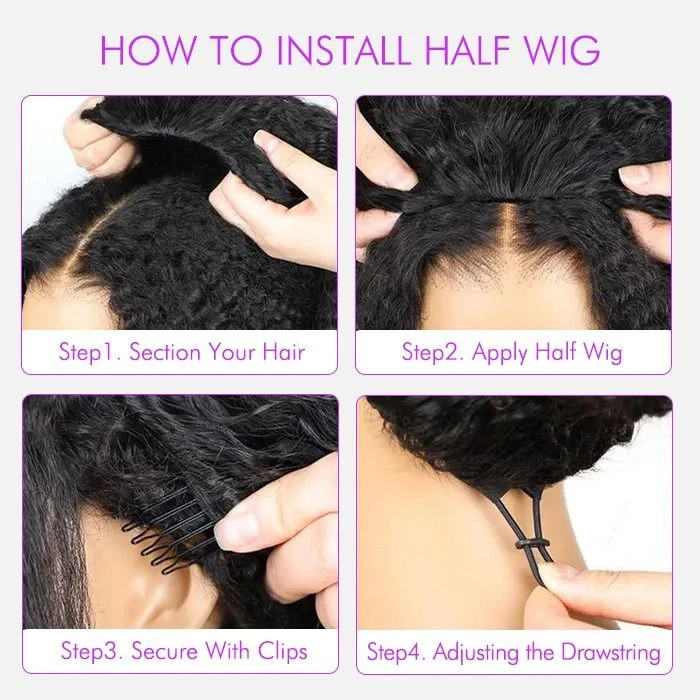 HOW TO INSTALL HALF WIG

Step1. Section Your Hair

Step2. Apply Half Wig

Step3. Secure With Clips

Step4. Adjusting the Drawstring